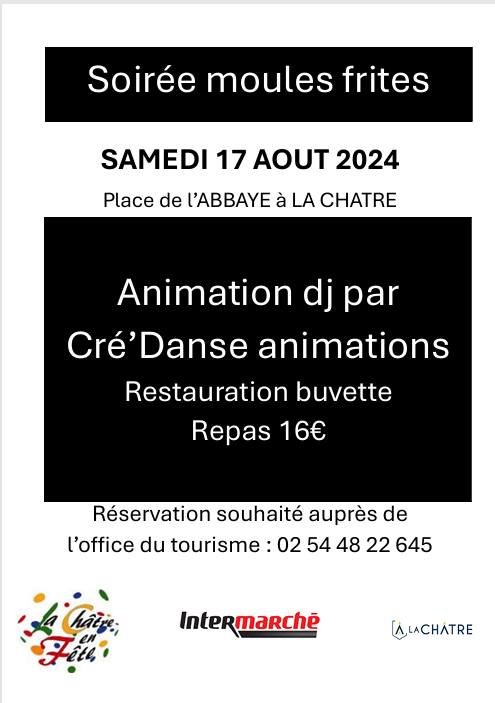 Soirée moules frites

SAMEDI 17 AOUT 2024

Place de l'ABBAYE à LA CHATRE

Animation dj par
Cré'Danse animations
Restauration buvette
Repas 16€

Réservation souhaité auprès de l'office du tourisme : 02 54 48 22 645

La Châtre en Fête

Intermarché

LA CHÂTRE